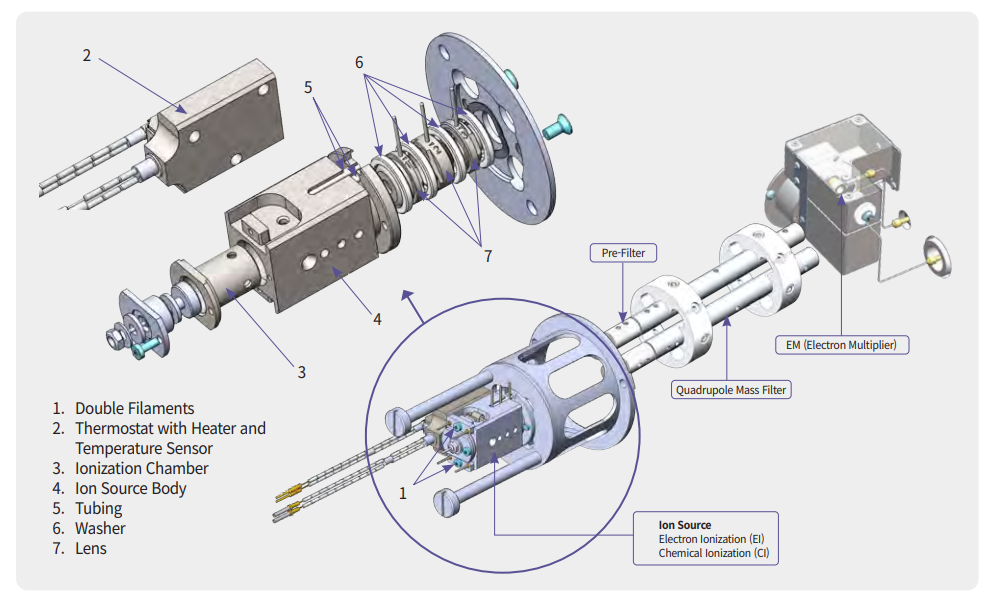 2

6

5

7

4

3

Pre-Filter

EM (Electron Multiplier)

Quadrupole Mass Filter

1

Ion Source
Electron Ionization (EI)
Chemical Ionization (CI)

1. Double Filaments
2. Thermostat with Heater and Temperature Sensor
3. Ionization Chamber
4. Ion Source Body
5. Tubing
6. Washer
7. Lens